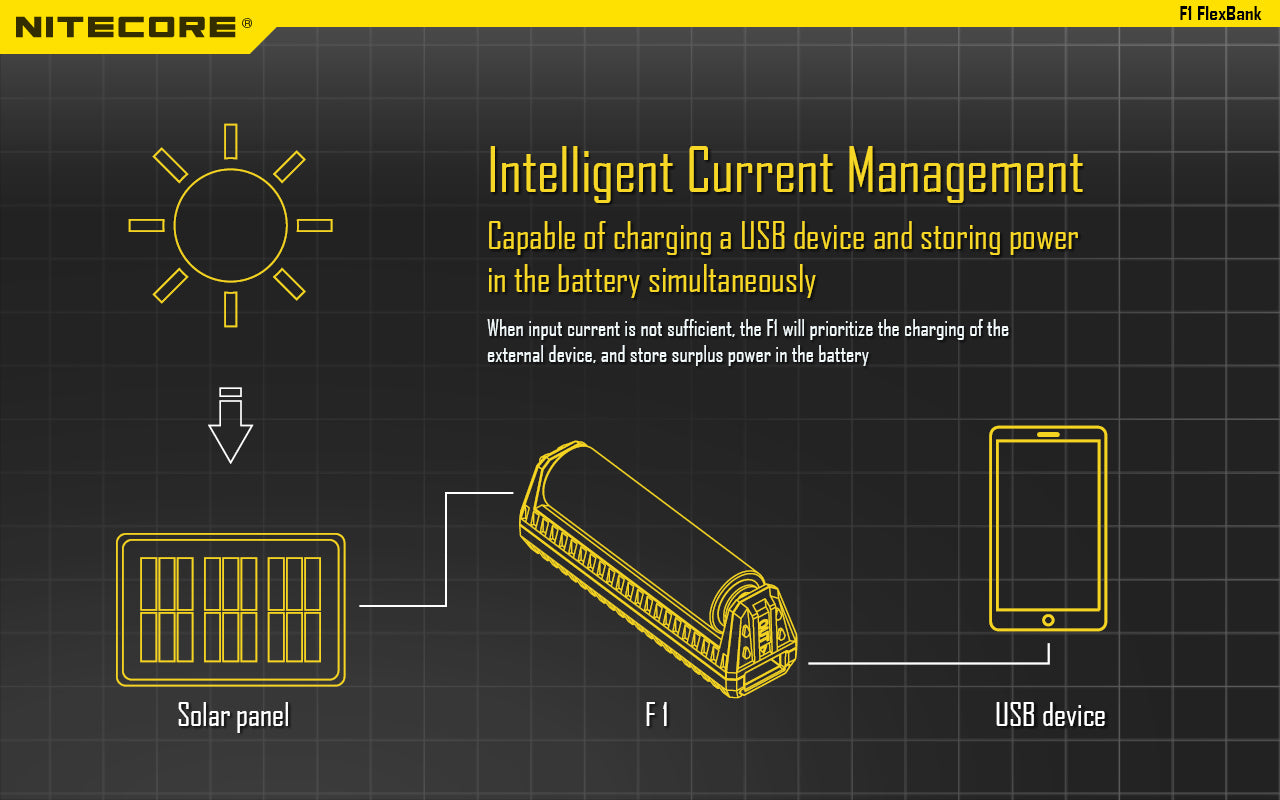 NITECORE®

F1 FlexBank

Intelligent Current Management

Capable of charging a USB device and storing power in the battery simultaneously

When input current is not sufficient, the F1 will prioritize the charging of the external device, and store surplus power in the battery

Solar panel

F1

USB device